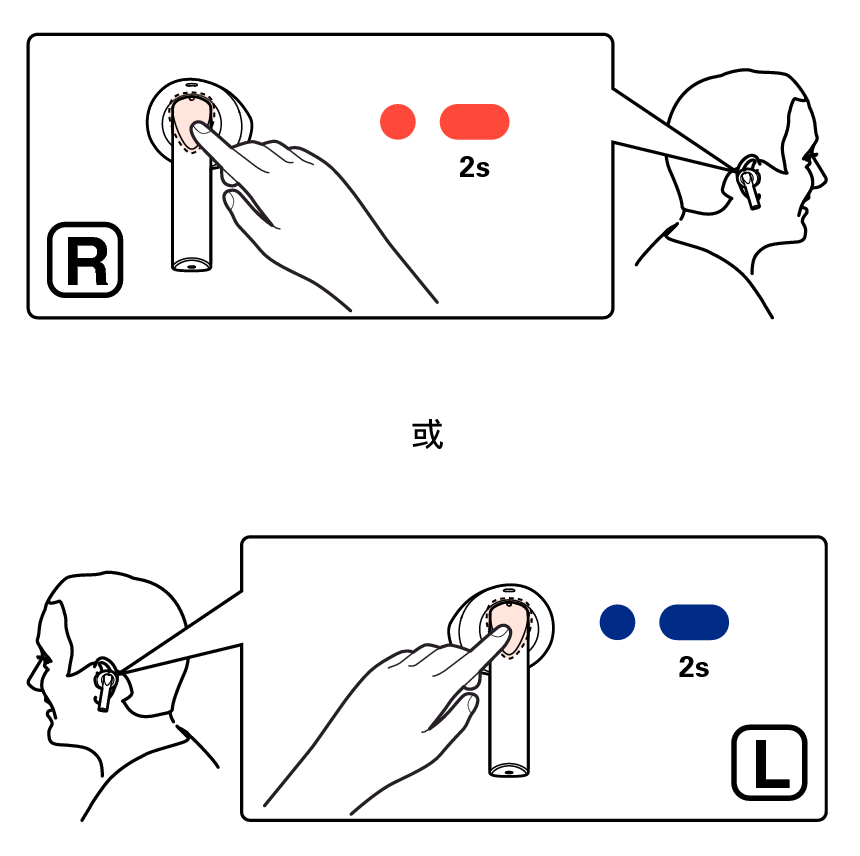 2s

R

或

2s

L